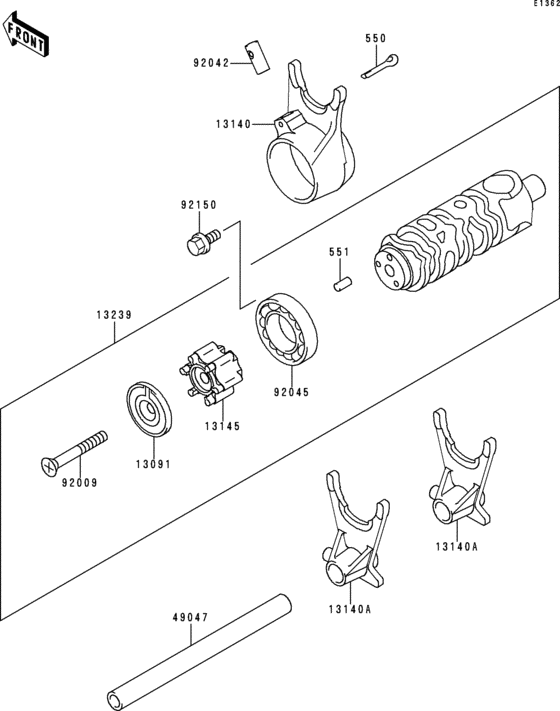 E1362

FRONT

92042
550
13140
92150
551
13239
92045
13145
13091
92009
13140A
13140A
49047