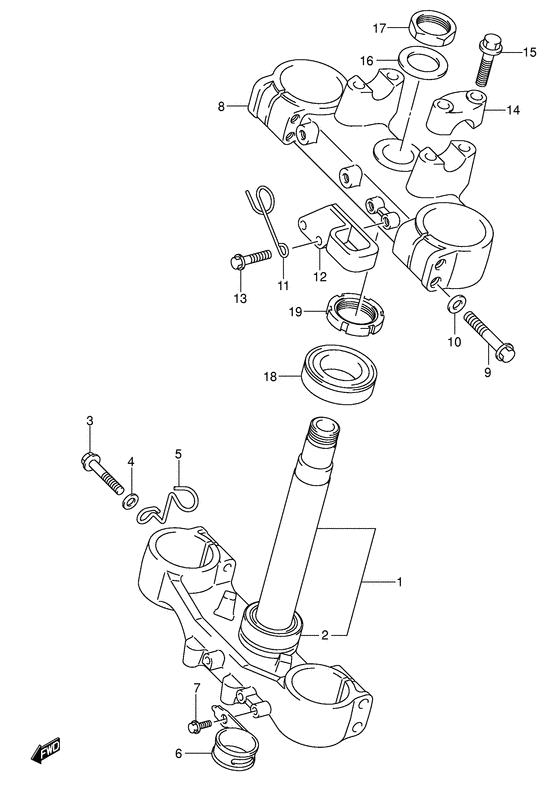 17
15
16
8
14
11
12
13
19
10
9
18
3
4
5
1
2
7
6
FWD