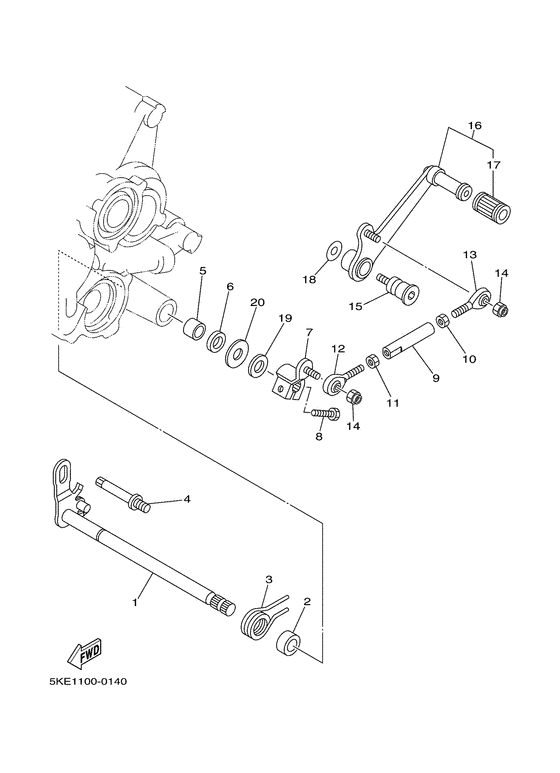 16
17
13
14
18
15
5
6
20
19
7
12
10
9
11
14
8
4
1
3
2
FWD
5KE1100-0140