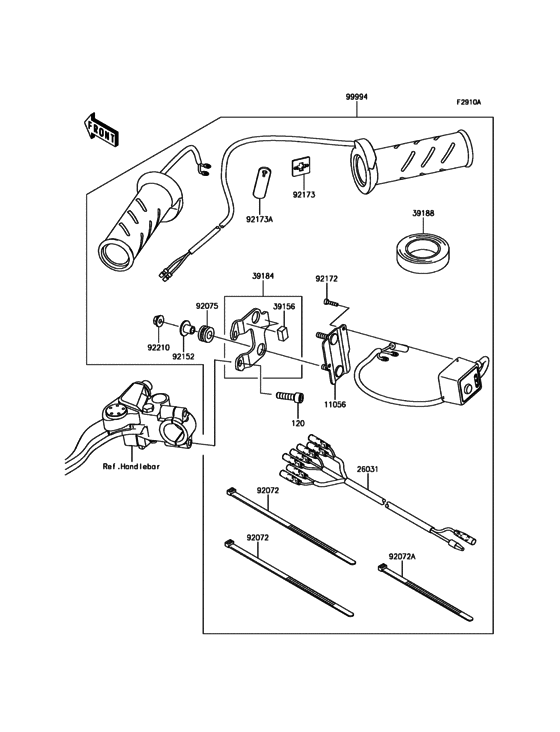 99994

F2910A

FRONT

92173A

92173

39188

39184

92172

92075

39156

92210

92152

11056

120

Ref.Handlebar

26031

92072

92072

92072A