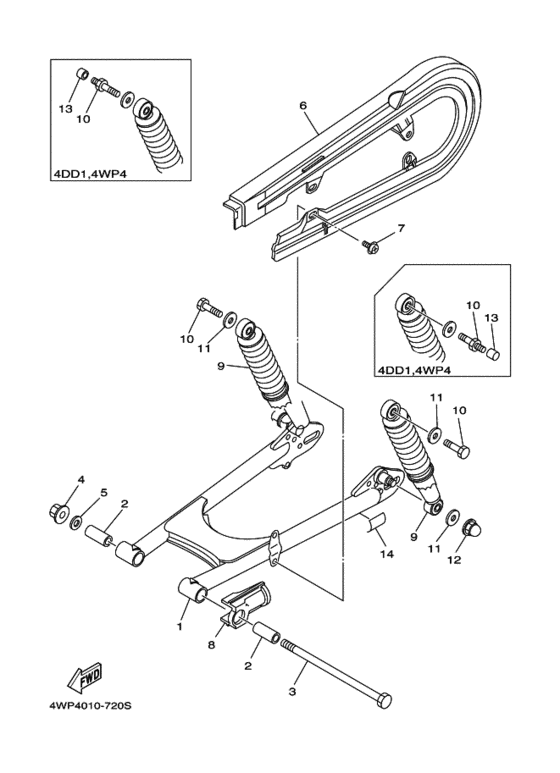 13
10
4DD1,4WP4
6
7
10
13
4DD1,4WP4
10
11
9
11
10
4
5
2
9
11
12
14
1
8
2
3
FWD
4WP4010-720S