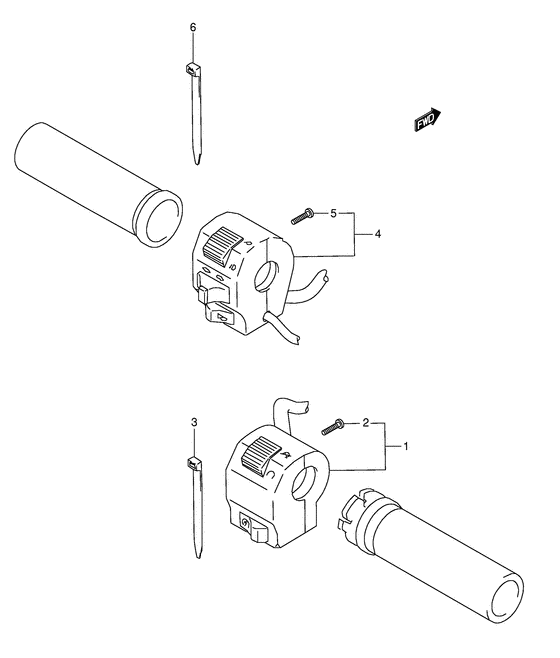 6

FWD

5

4

3

2

1