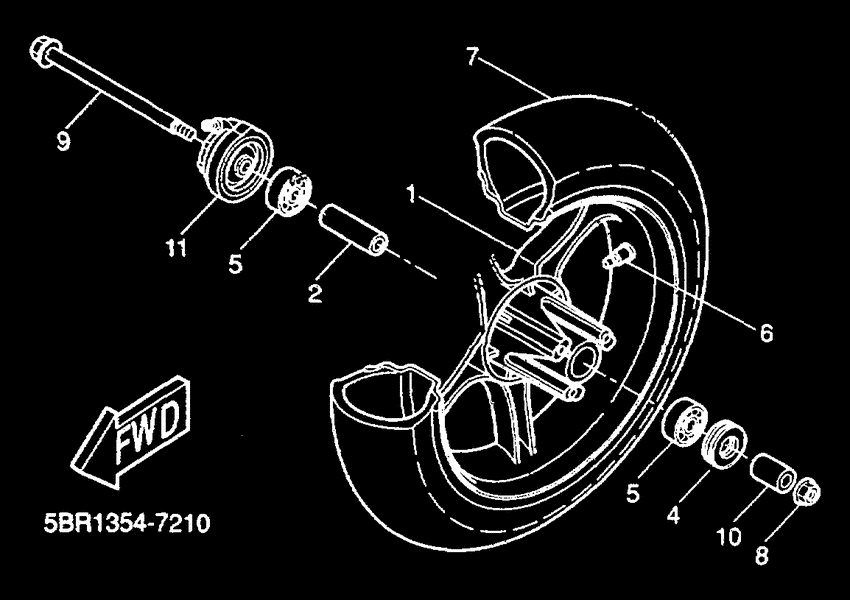 7
9
1
11
5
2
6
FWD
5
4
10
8
5BR1354-7210