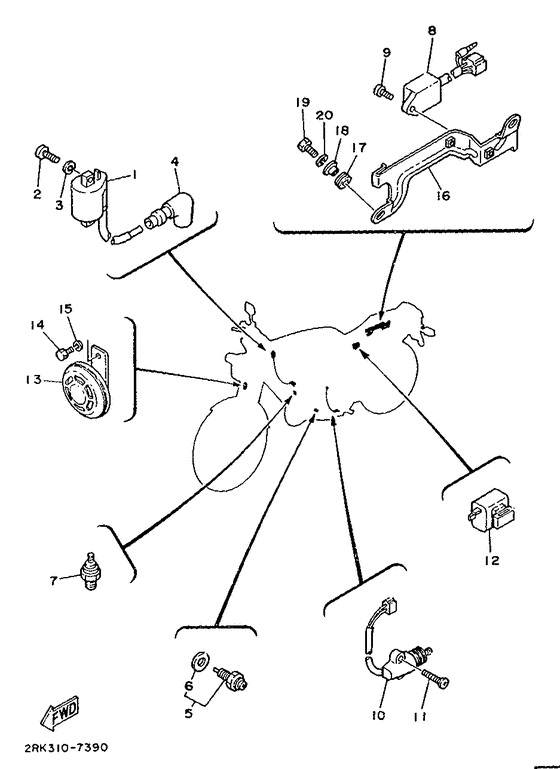 8
9
19
20
18
17
16
2
3
1
4
15
14
13
12
7
6
5
10
11
FWD
2RK310-7390