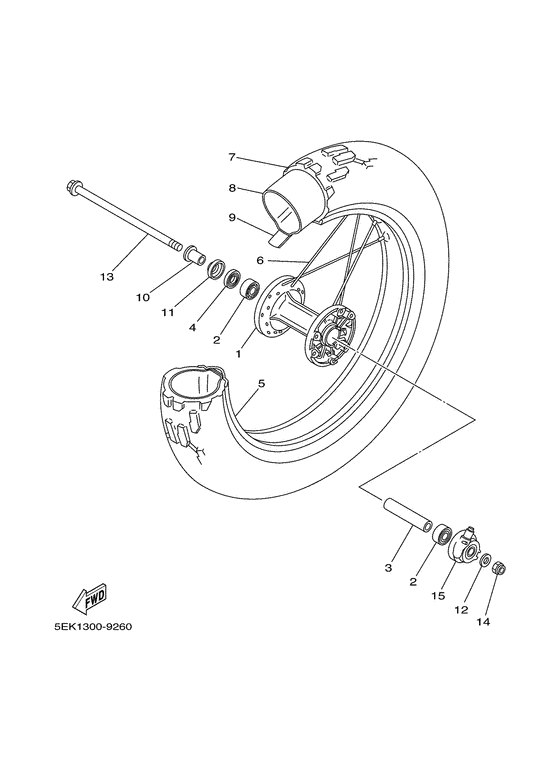 7
8
9
6
13
10
11
4
2
1
5
3
2
15
12
14
FWD
5EK1300-9260