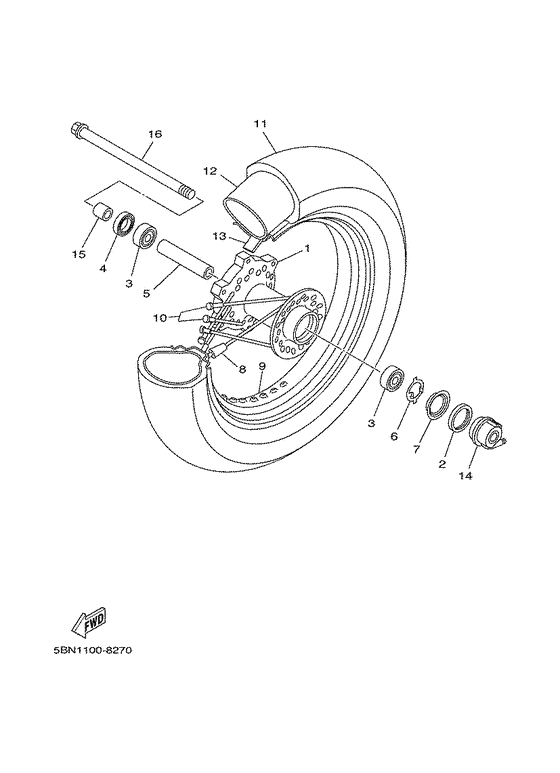 16
11
12
13
1
15
4
3
5
10
8
9
3
6
7
2
14
FWD
5BN1100-8270