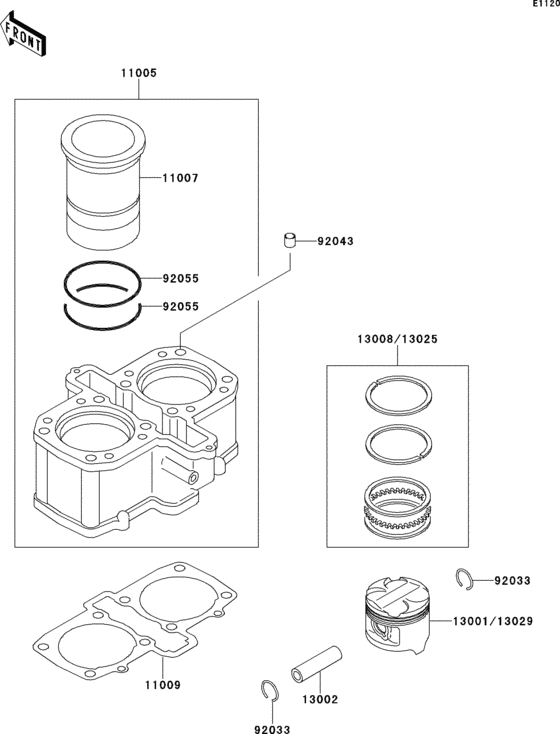 E1120

FRONT

11005

11007

92043

92055

92055

13008/13025

92033

13001/13029

11009

13002

92033