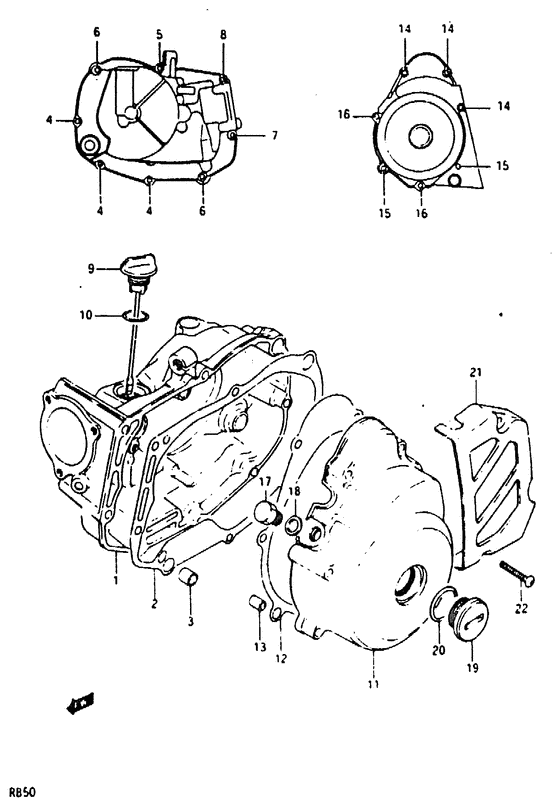 6
5
8
4
7
4
4
6
14
14
16
14
15
15
16
9
10
21
17
18
1
2
3
13
12
11
20
19
22
RB50