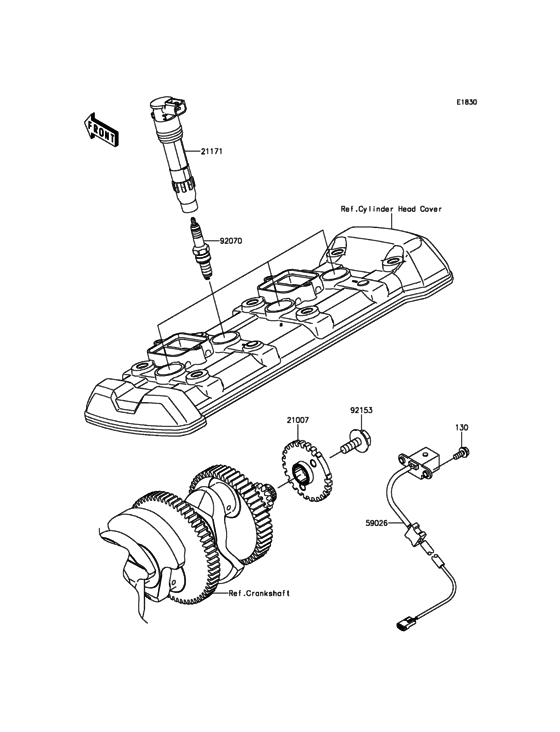 E1830

FRONT

21171

Ref.Cylinder Head Cover

92070

21007

92153

130

59026

Ref.Crankshaft