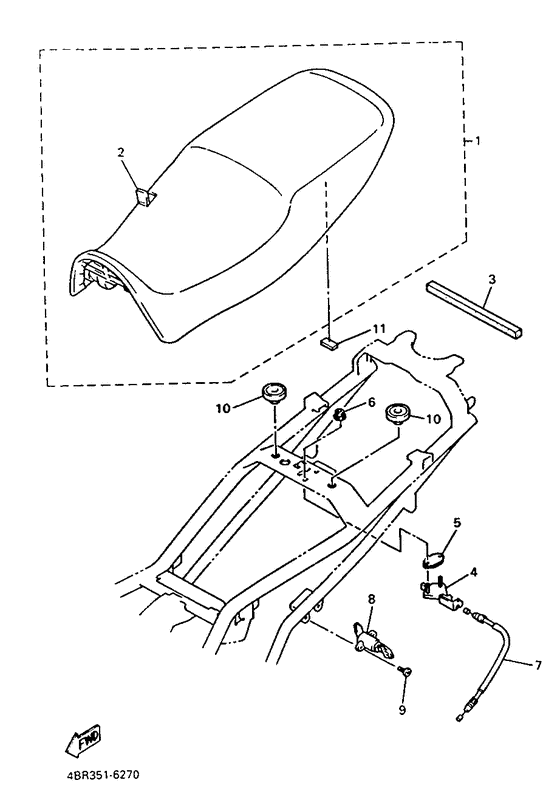 1
2
3
11
10
6
10
5
4
8
7
9
FWD
4BR351-6270