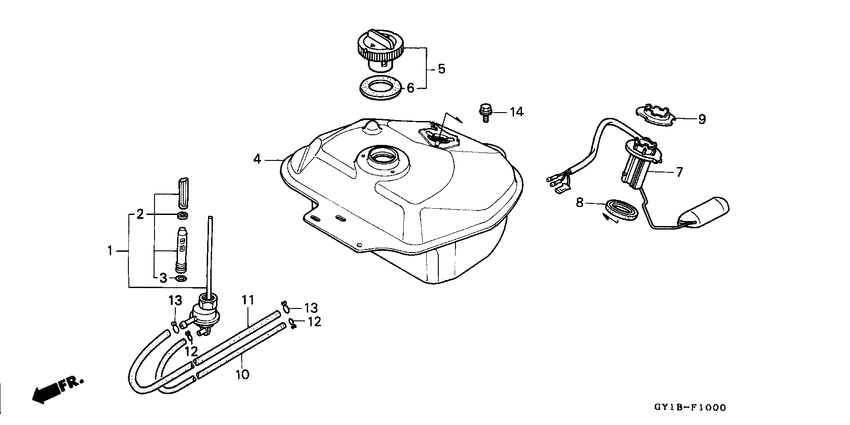 5
6
14
9
4
7
8
2
1
3
13
11
13
12
12
10
FR.
GY1B-F1000