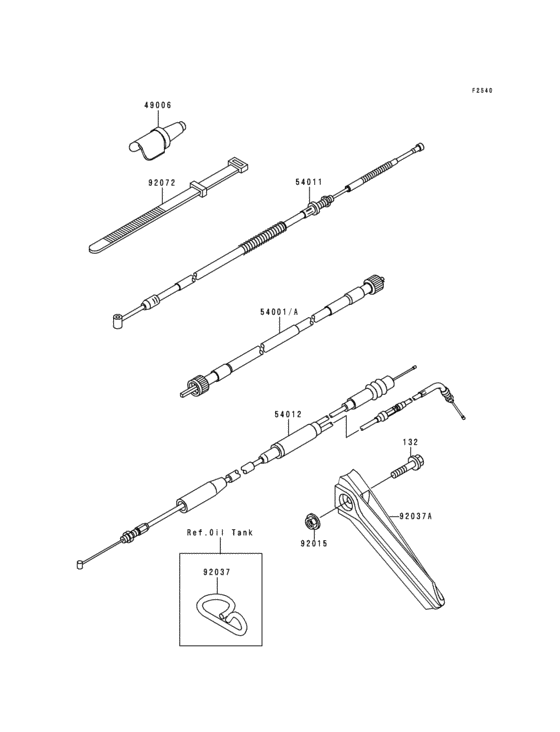 F2540

49006

92072

54011

54001/A

54012

132

92037A

92015

Ref.Oil Tank

92037