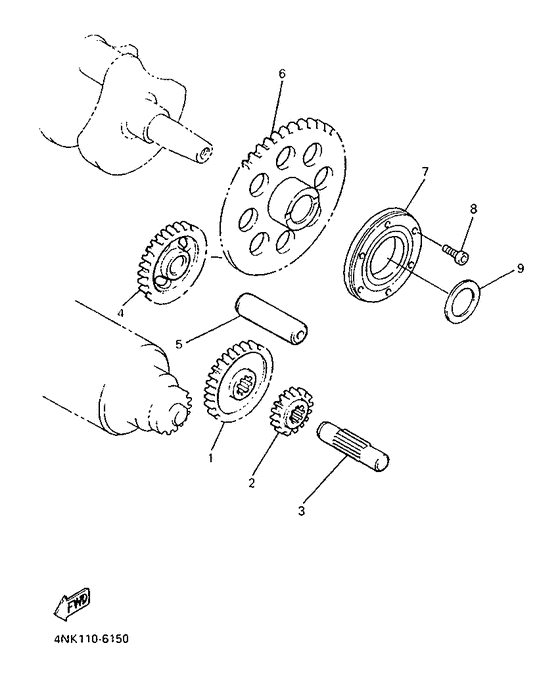 6
7
8
9
4
5
1
2
3
FWD
4NK110-6150