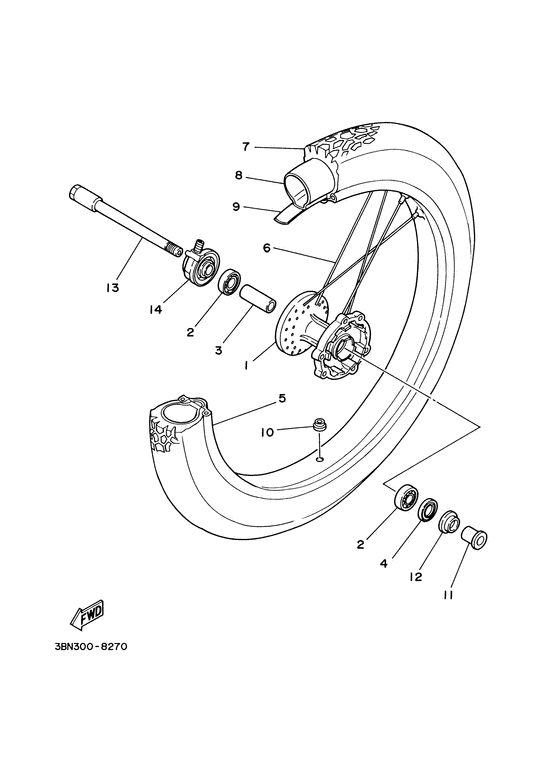 7
8
9
6
13
14
2
3
1
5
10
2
4
12
11
FWD
3BN300-8270