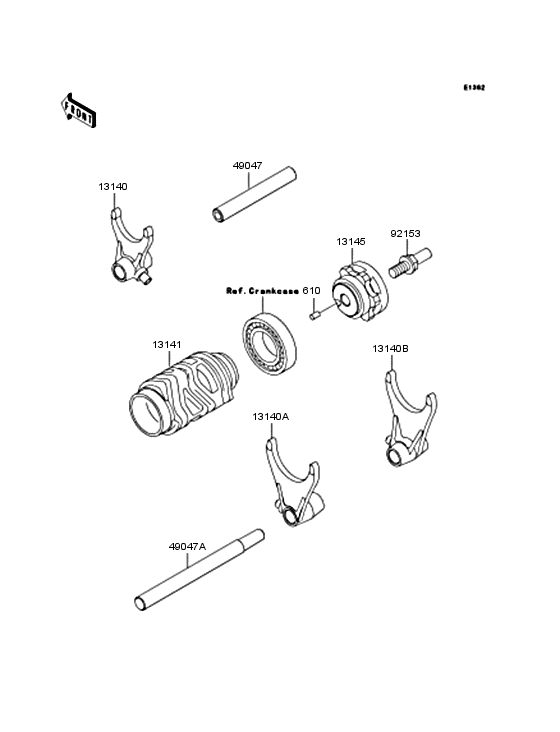 E1362

FRONT

49047

13140

13145

92153

Ref. Crankcase

610

13141

13140B

13140A

49047A