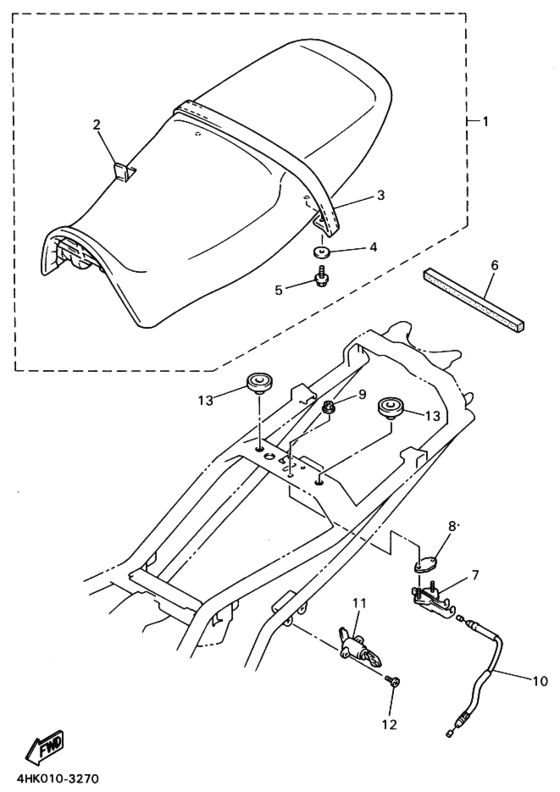 1
2
3
4
5
6
13
9
13
8
7
11
10
12
FWD
4HK010-3270