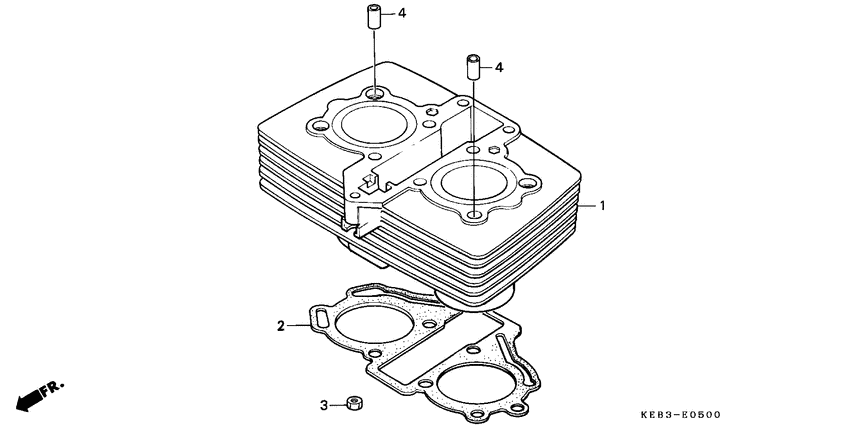 4
4
1
2
FR.
3
KEB3-E0500