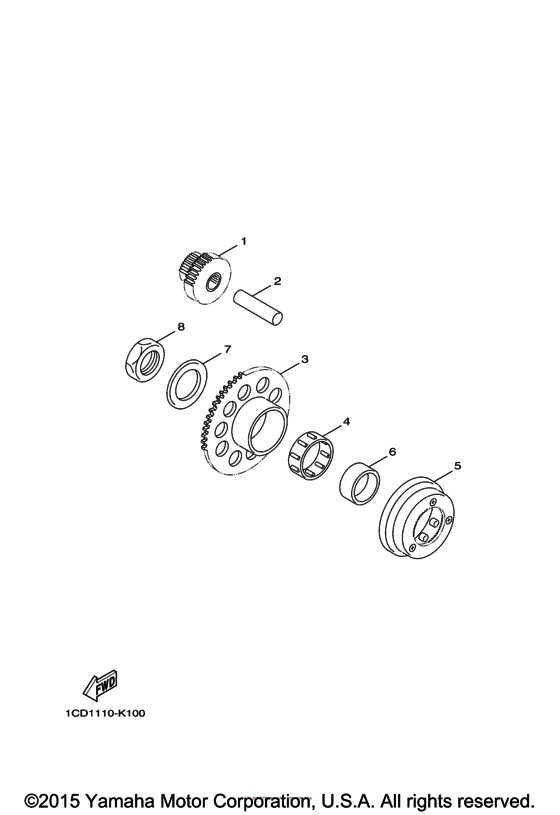 1
2
8
7
3
4
6
5

FWD

1CD1110-K100

©2015 Yamaha Motor Corporation, U.S.A. All rights reserved.