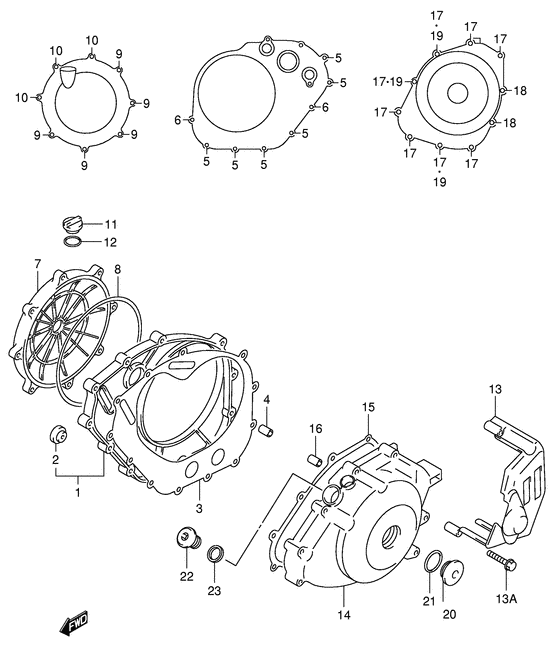 10
10
9
10
9
9
9
9

5
5
6
6
5
5
5
5

17
19
17
17
17·19
18
17
18
17
17
17
19

11
12
7
8
4
2
1
3
16
15
13
22
23
14
21
20
13A
FWD