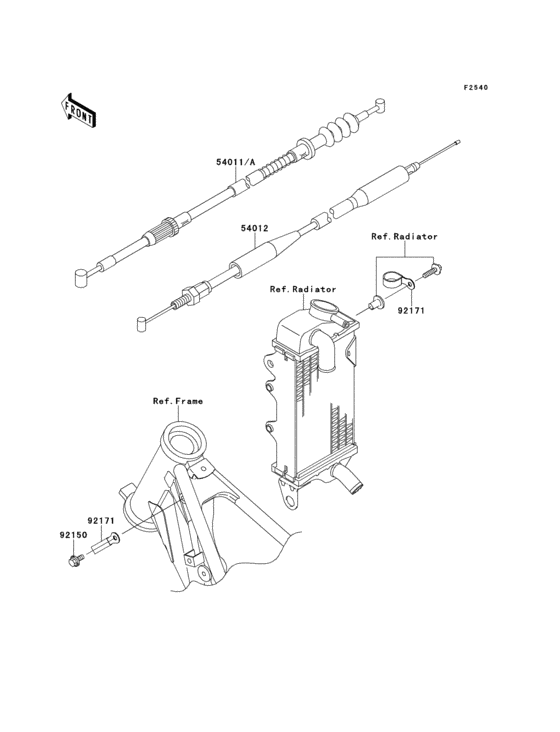 F2540

FRONT

54011/A

54012

Ref.Radiator

Ref.Radiator

92171

Ref.Frame

92171

92150