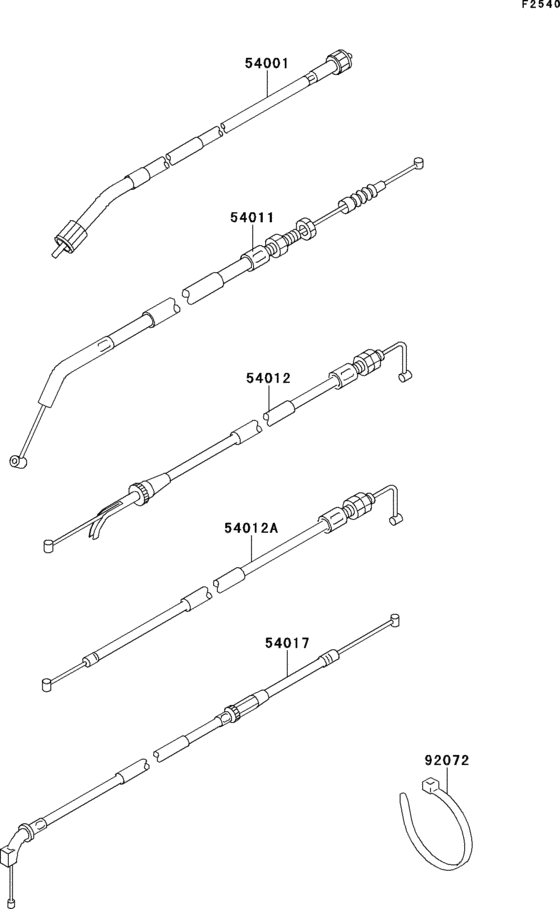 F2540

54001

54011

54012

54012A

54017

92072