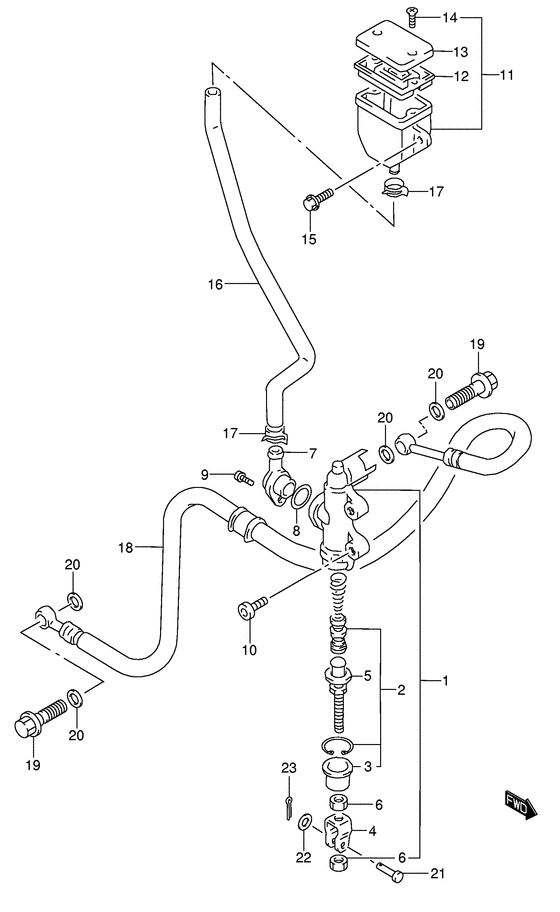 14
13
12
11
17
15
16
19
20
20
17
7
9
8
18
20
10
5
2
1
20
19
3
23
6
4
22
6
21
FWD