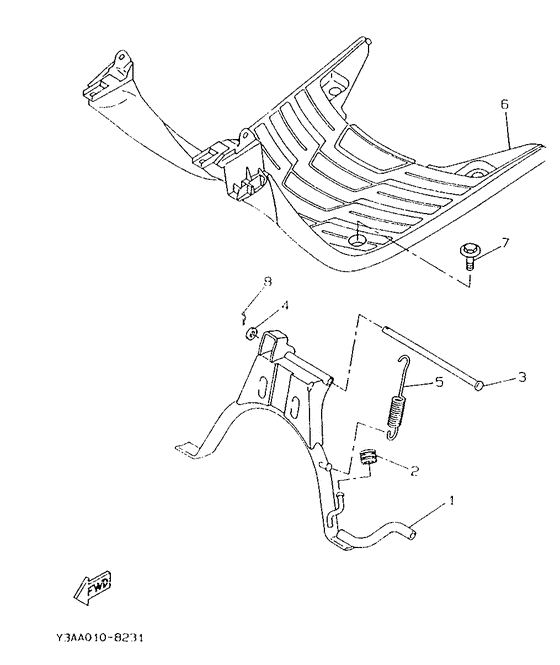 6
7
8
4
3
5
2
1
FWD
Y3AA010-8231