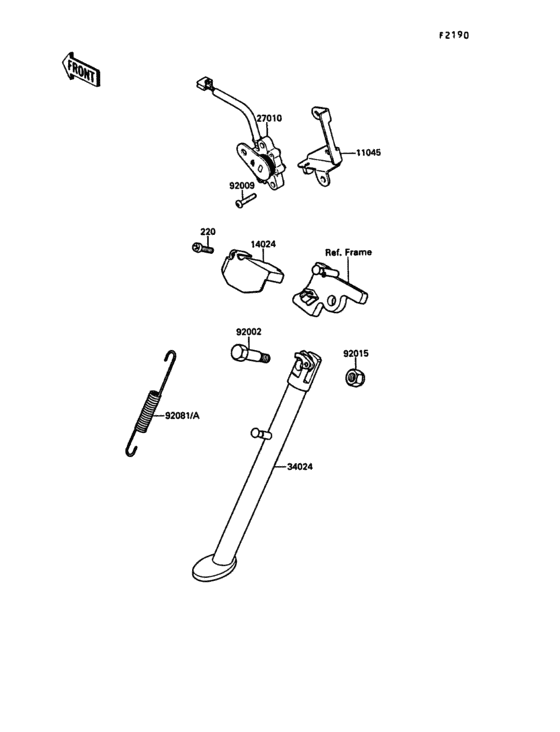 F2190

FRONT

27010

11045

92009

220

14024

Ref. Frame

92002

92015

92081/A

34024