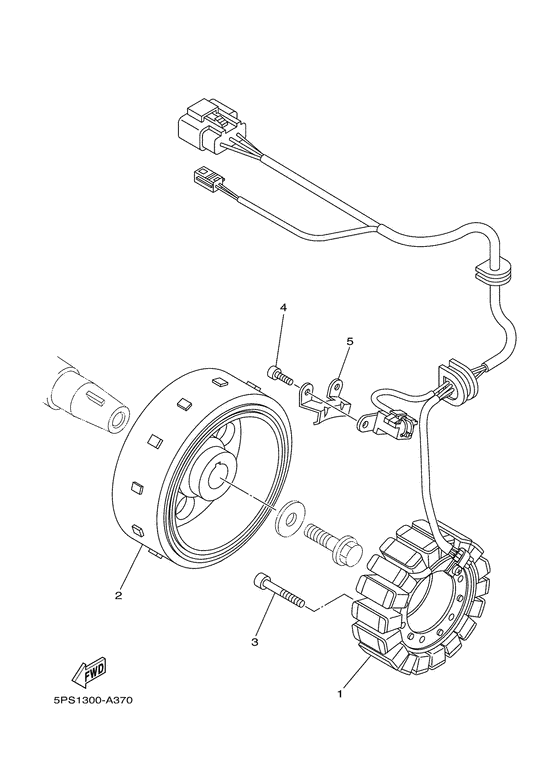 4
5
2
3
1
FWD
5PS1300-A370