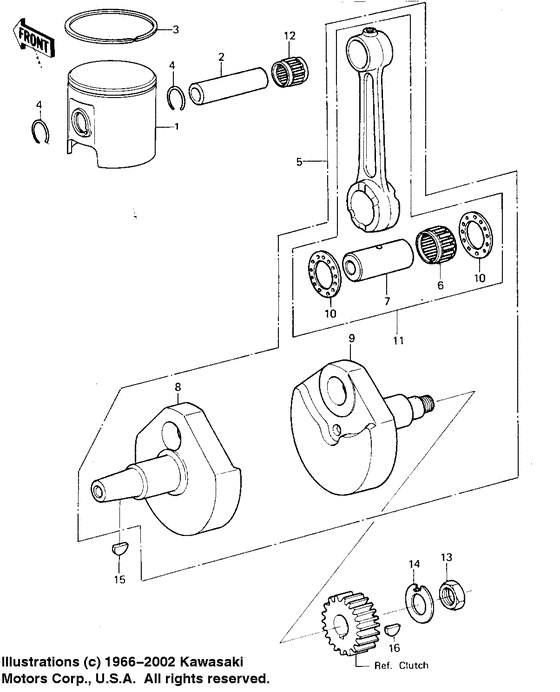 FRONT

3

12

4

2

4

1

5

10

7

6

10

11

9

8

15

14

13

16

Ref. Clutch

Illustrations (c) 1966–2002 Kawasaki Motors Corp., U.S.A. All rights reserved.