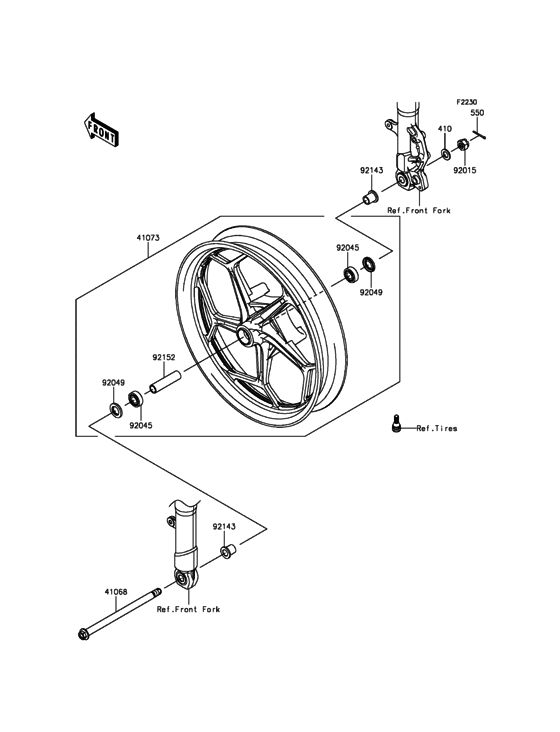 FRONT

F2230

550

410

92015

92143

Ref.Front Fork

41073

92045

92049

92152

92049

92045

Ref.Tires

92143

41068

Ref.Front Fork