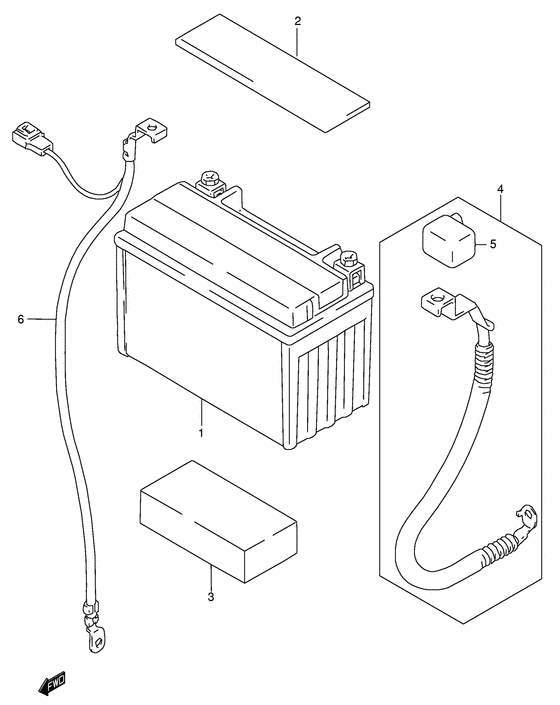 2
4
5
6
1
3
FWD