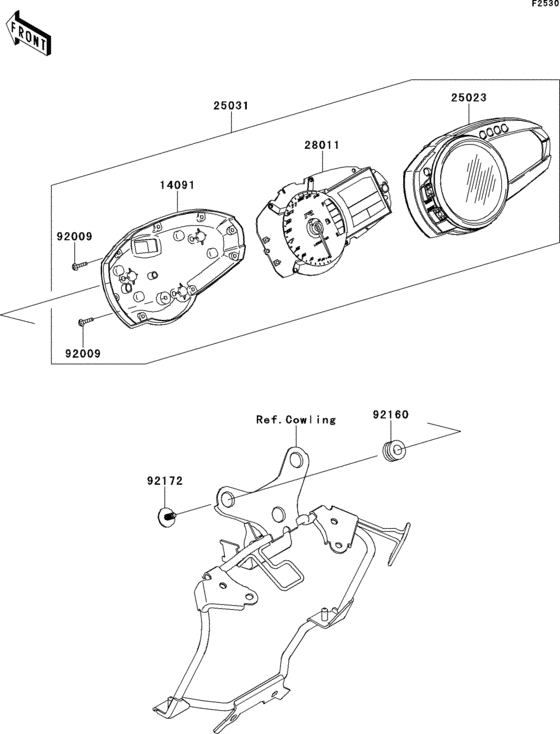 F2530

FRONT

25031

25023

28011

14091

92009

92009

Ref.Cowling

92160

92172