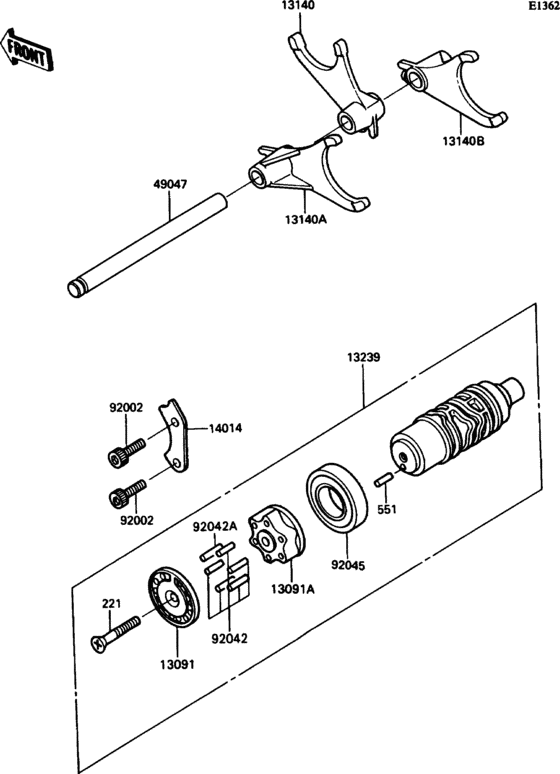 13140

E1362

FRONT

13140B

49047

13140A

13239

92002

14014

92002

551

92042A

92045

13091A

221

92042

13091