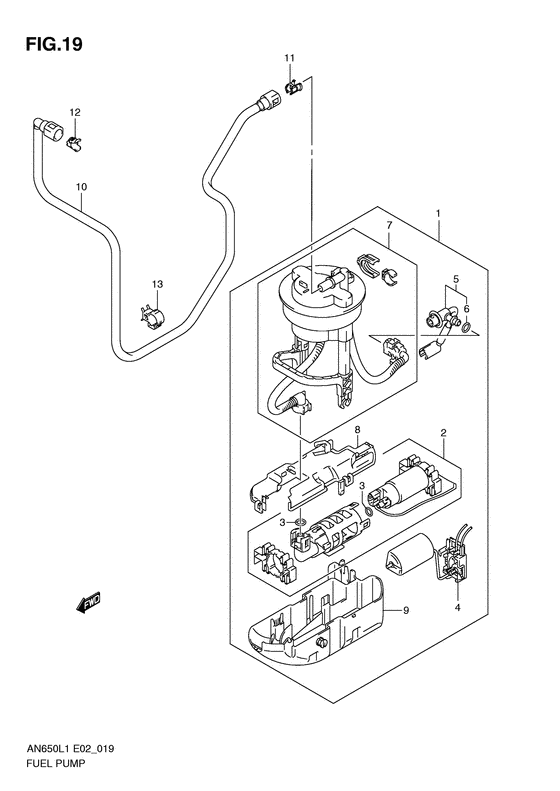 FIG.19

11
12
10
13
1
7
5
6
8
2
3
3
4
9
FWD

AN650L1 E02_019
FUEL PUMP