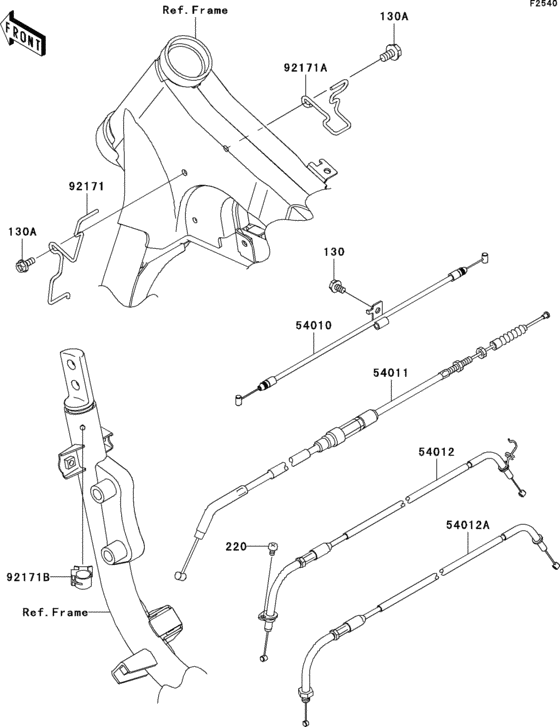 F2540

FRONT

Ref.Frame

130A

92171A

92171

130A

130

54010

54011

54012

54012A

220

92171B

Ref.Frame