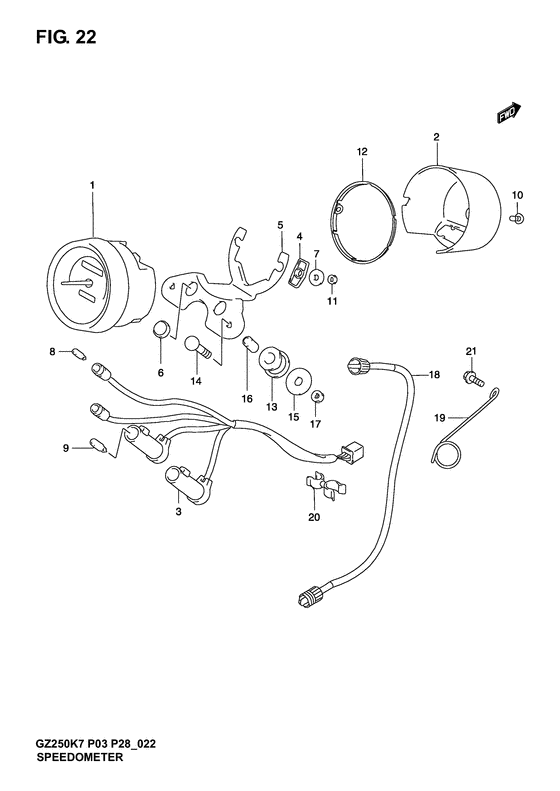 FIG. 22

FWD

1
2
12
10
5
4
7
11
8
6
14
16
13
15
17
18
21
19
9
3
20

GZ250K7 P03 P28_022
SPEEDOMETER