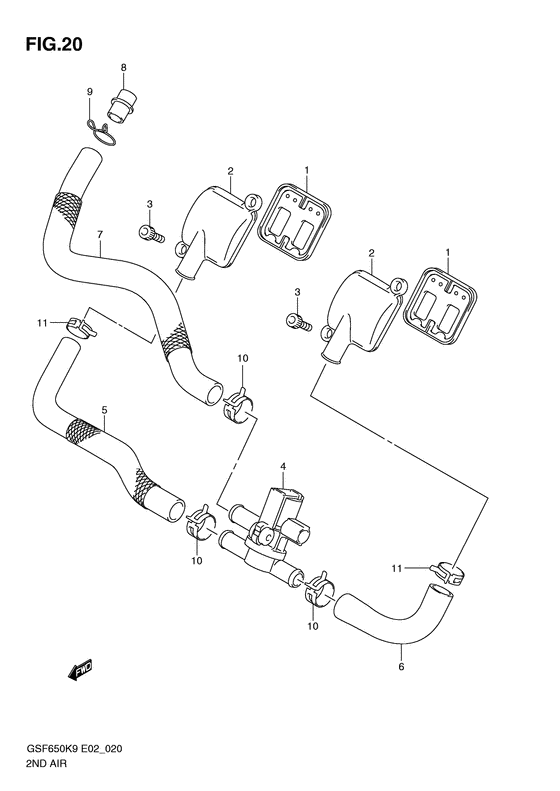 FIG.20

8
9
2
1
3
7
2
1
3
11
10
5
4
10
11
10
6
FWD

GSF650K9 E02_020
2ND AIR