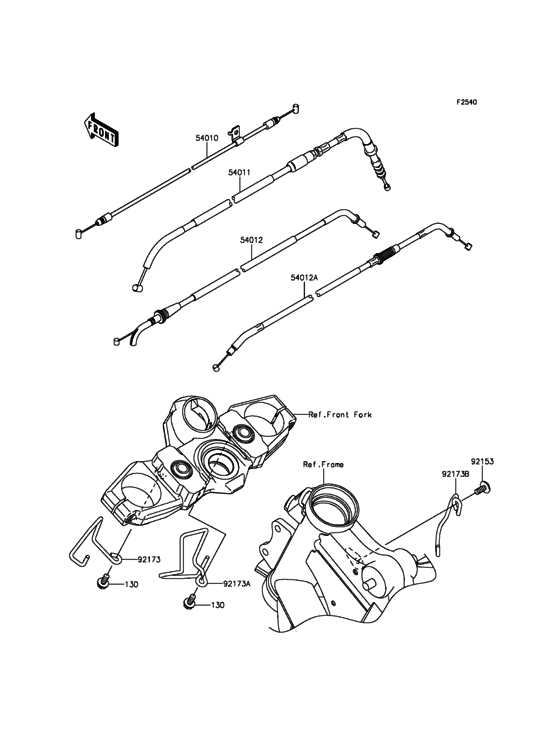 F2540

FRONT

54010

54011

54012

54012A

Ref.Front Fork

Ref.Frame

92153

92173B

92173

130

92173A

130