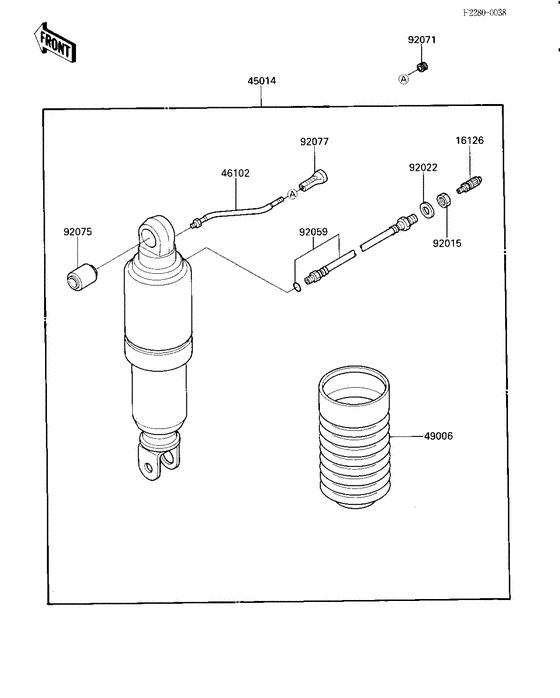 F2280-0038

FRONT

92071

A

45014

92077

16126

46102

92022

A

92075

92059

92015

49006