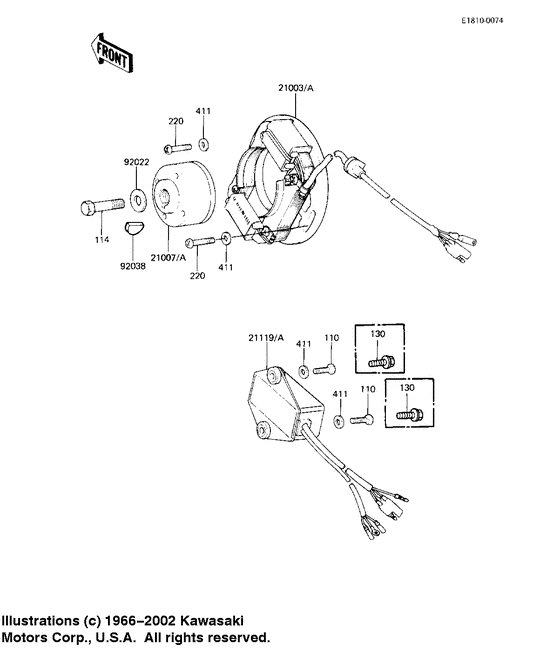 E1810-0074

FRONT

21003/A

220

411

92022

114

92038

21007/A

220

411

21119/A

411

110

130

411

110

130

Illustrations (c) 1966–2002 Kawasaki Motors Corp., U.S.A. All rights reserved.