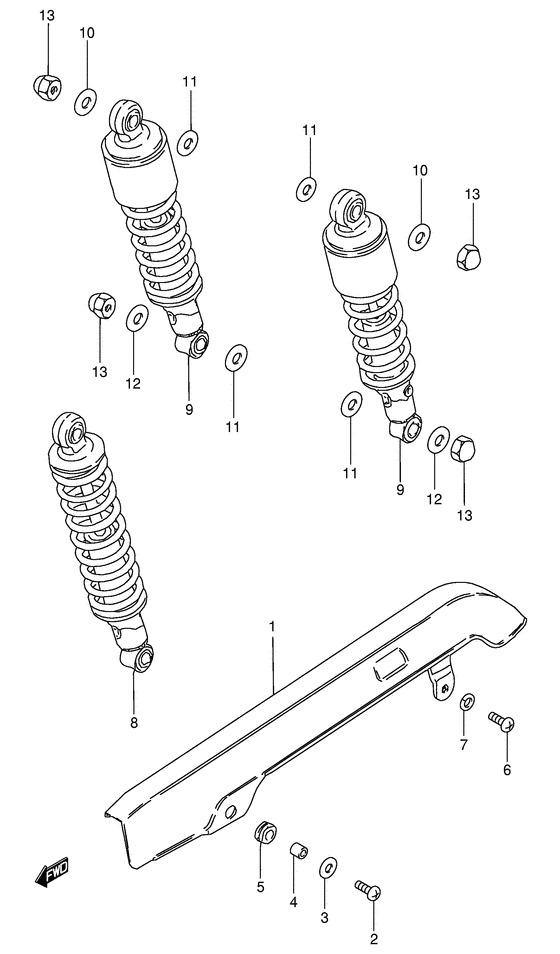 13
10
11
11
10
13
13
12
9
11
11
9
12
13
1
8
7
6
FWD
5
4
3
2