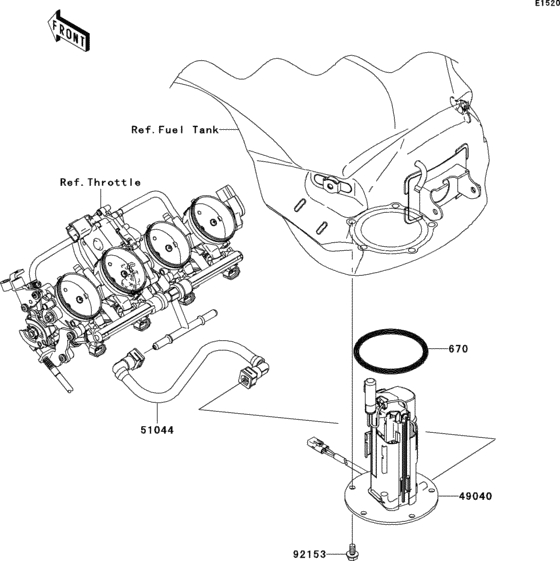 E1520

FRONT

Ref.Fuel Tank

Ref.Throttle

670

51044

49040

92153