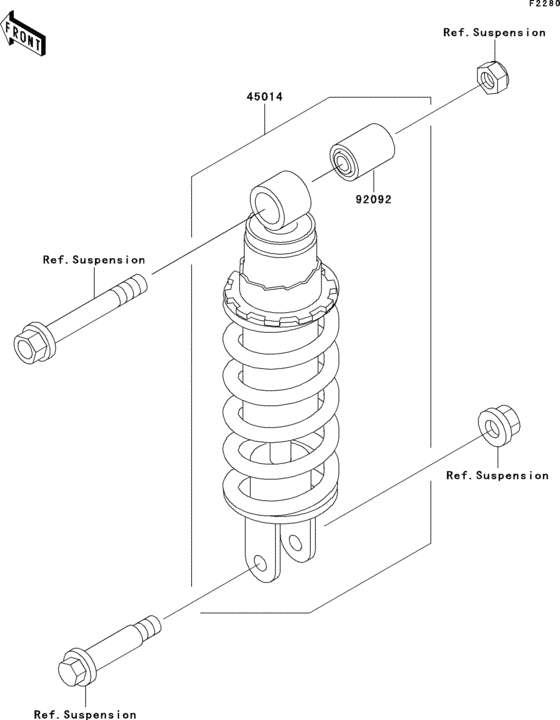 F2280

FRONT

Ref.Suspension

45014

92092

Ref.Suspension

Ref.Suspension

Ref.Suspension