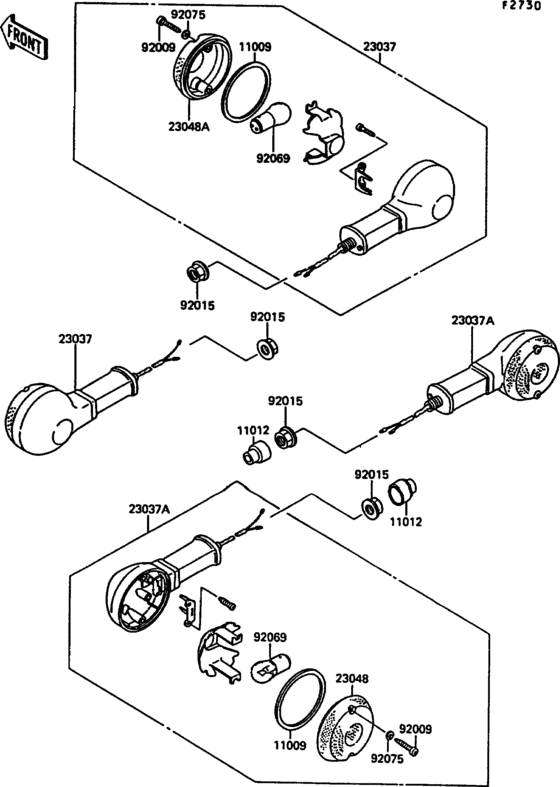 F2730

FRONT

92075
92009
11009
23037
23048A
92069
92015
92015
23037
23037A
92015
11012
92015
11012
23037A
92069
23048
11009
92009
92075