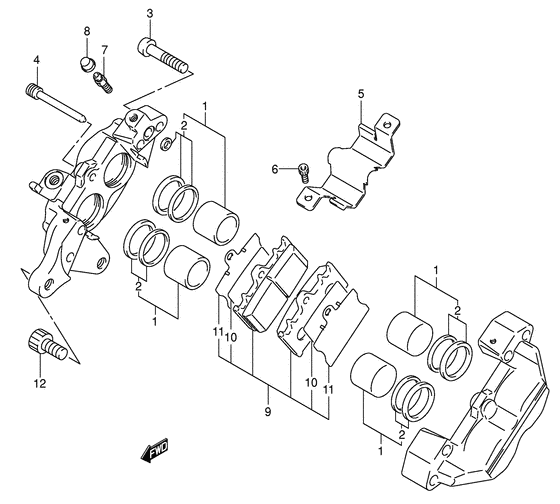 3
8
7
4
1
2
5
6
2
1
11
10
1
2
12
10
11
9
2
1
FWD