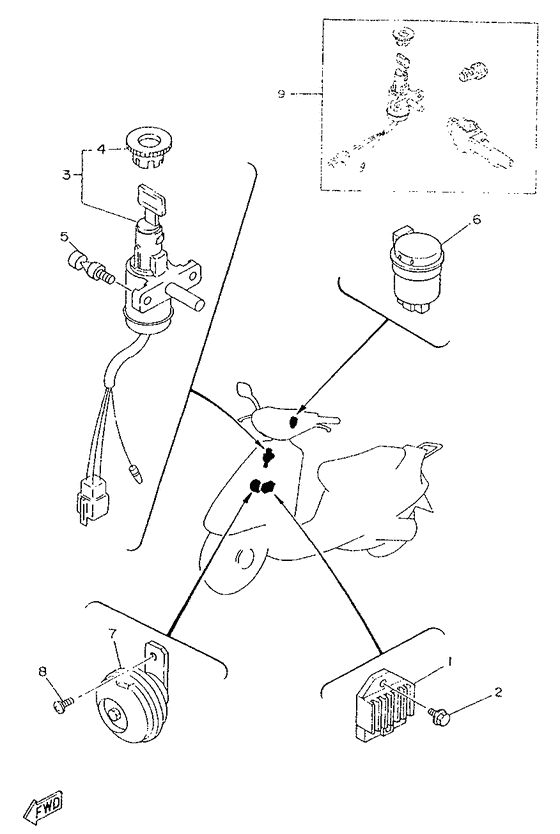 9
4
3
5
6
7
8
1
2
FWD