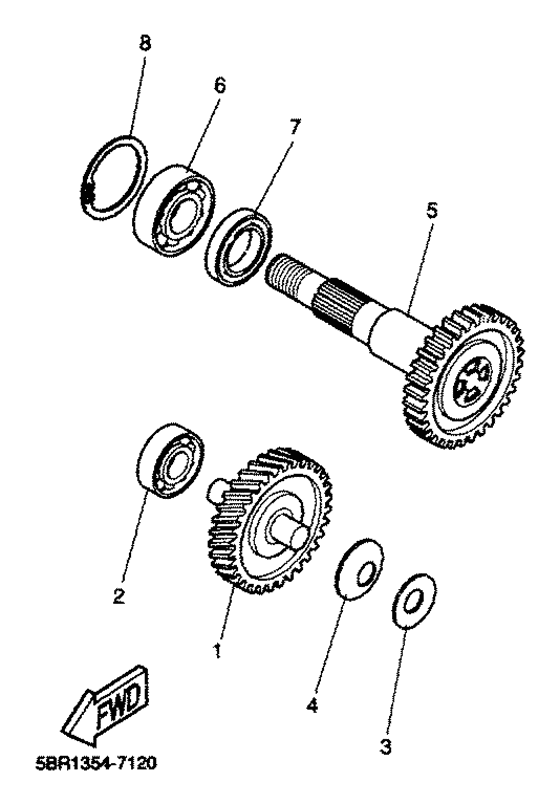 8
6
7
5
2
1
4
3
FWD
5BR1354-7120