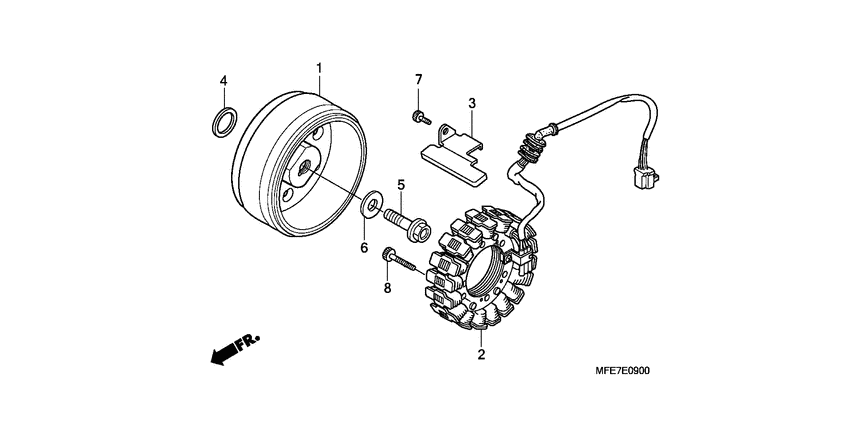 4
1
7
3
5
6
8
2
FR.
MFE7E0900