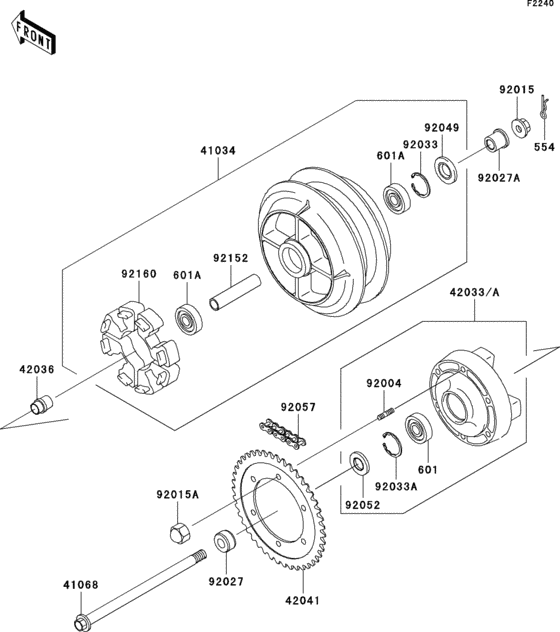 F2240

FRONT

92015

554

92049

92033

601A

92027A

41034

92152

92160

601A

42033/A

42036

92004

92057

601

92033A

92052

92015A

92027

42041

41068